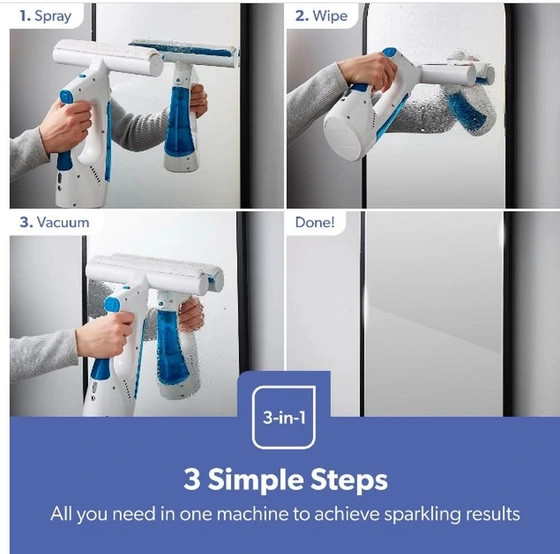 1. Spray

2. Wipe

3. Vacuum

Done!

3-in-1

3 Simple Steps

All you need in one machine to achieve sparkling results